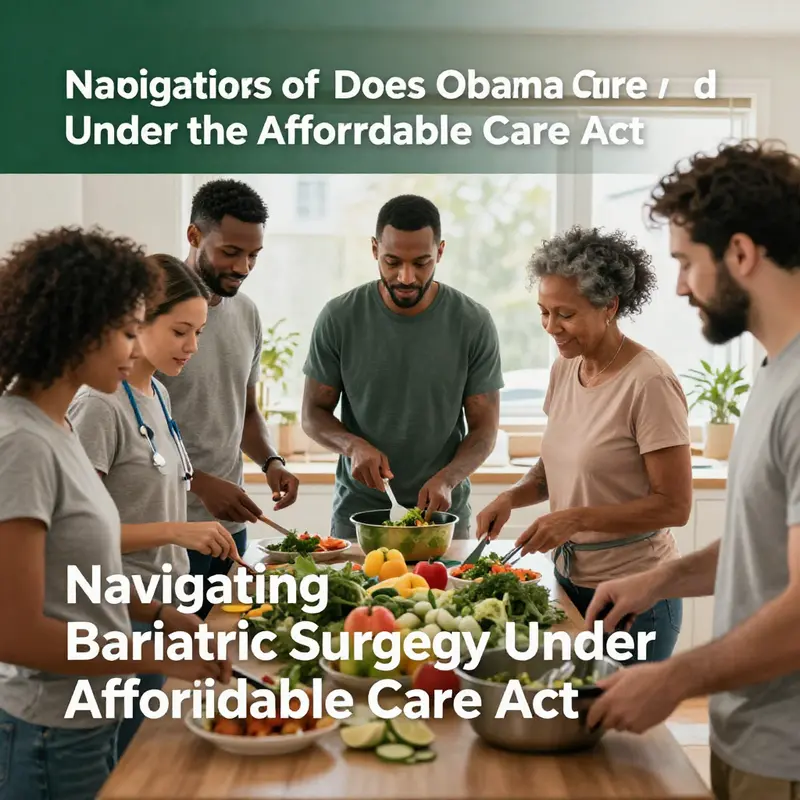 Naoigatiors of Does Obama Cure / d Under the Afforrdable Care Act

Navigating Bariatric Surgegy Under Afforiidable Care Act