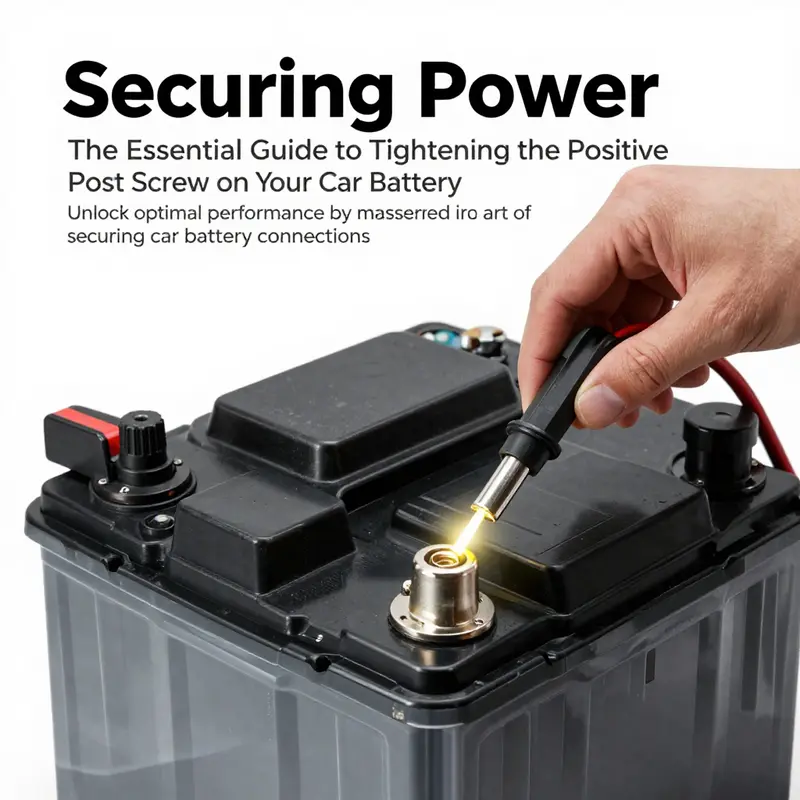 Securing Power

The Essential Guide to Tightening the Positive Post Screw on Your Car Battery

Unlock optimal performance by masserred iro art of securing car battery connections