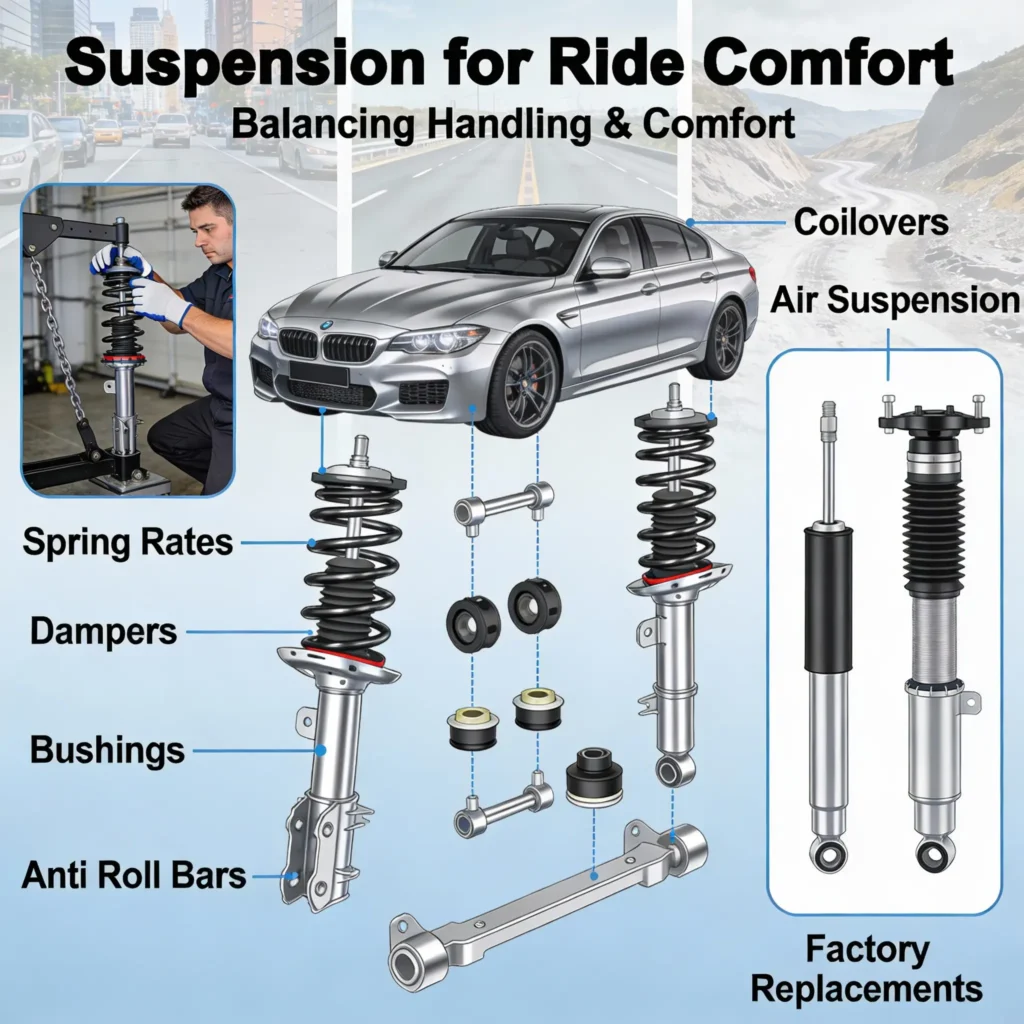 Suspension for Ride Comfort
Balancing Handling & Comfort

Coilovers

Air Suspension

Spring Rates

Dampers

Bushings

Anti Roll Bars

Factory Replacements